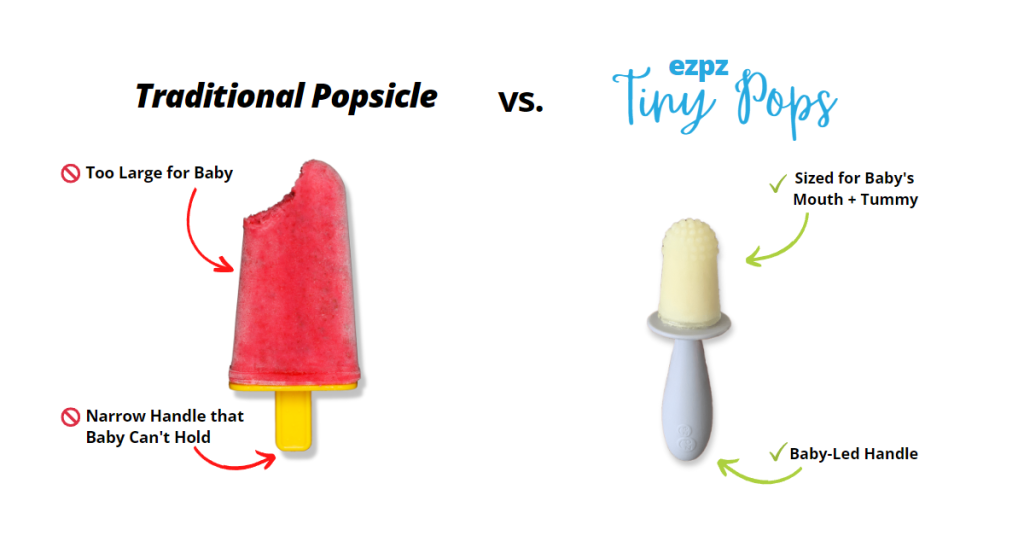 Traditional Popsicle

vs.

ezpz
Tiny Pops

Too Large for Baby

Narrow Handle that Baby Can't Hold

✓ Sized for Baby's Mouth + Tummy

✓ Baby-Led Handle